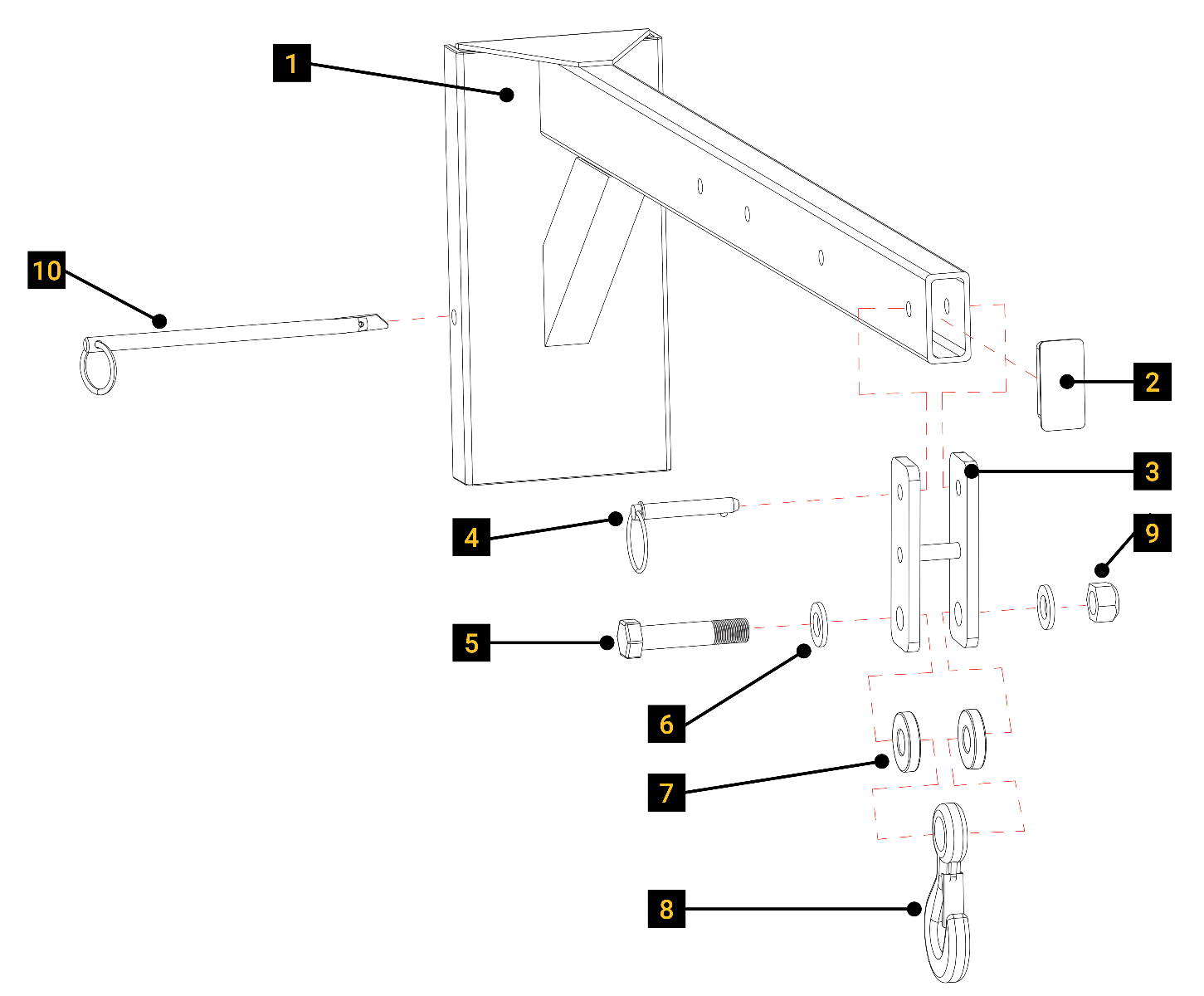 1
10
2
3
4
9
5
6
7
8